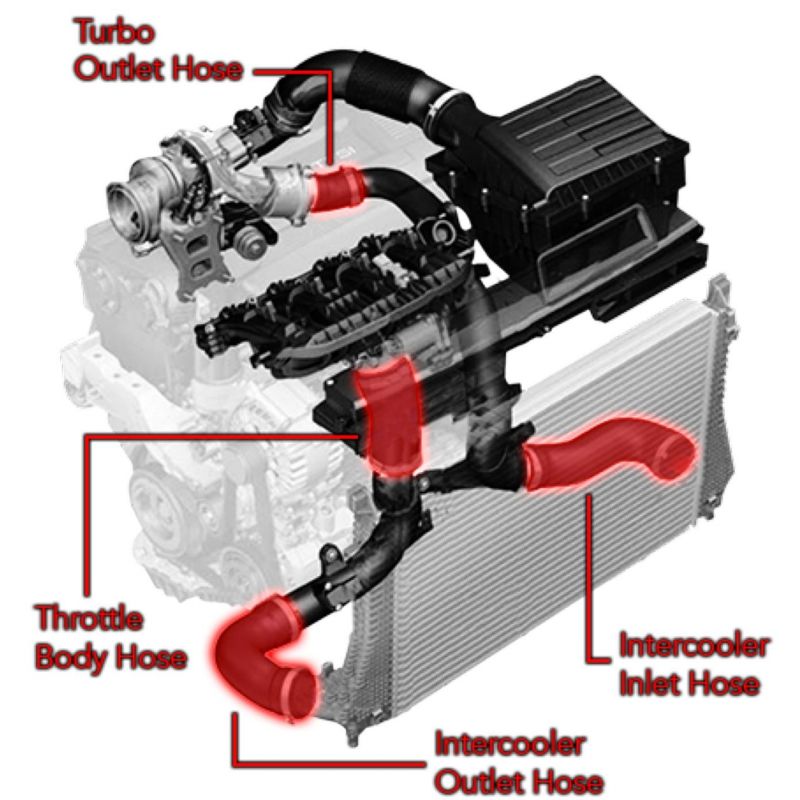 Turbo Outlet Hose

Throttle Body Hose

Intercooler Inlet Hose

Intercooler Outlet Hose